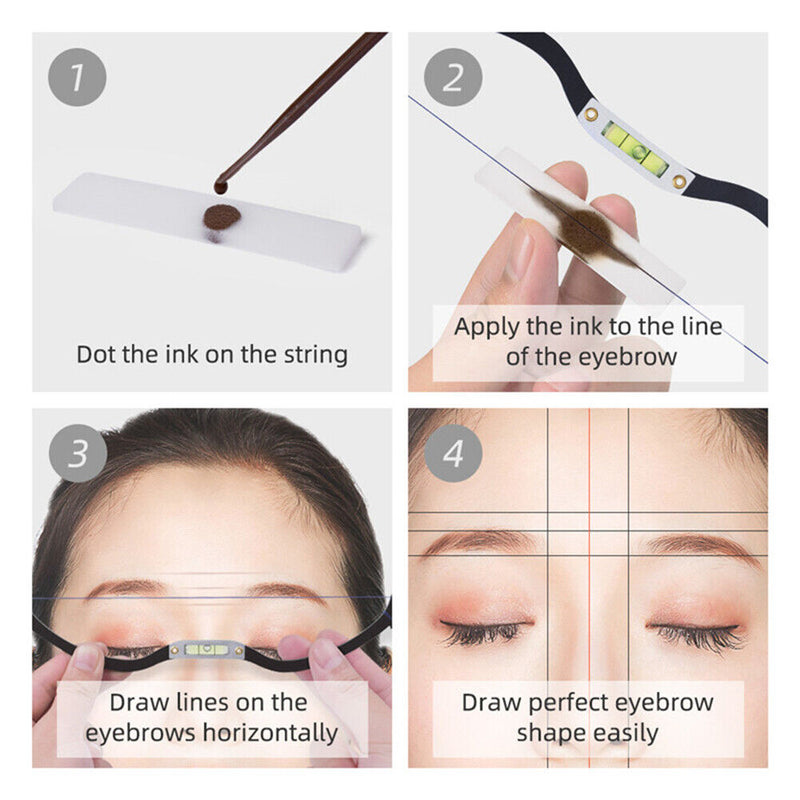 1

Dot the ink on the string

2

Apply the ink to the line of the eyebrow

3

Draw lines on the eyebrows horizontally

4

Draw perfect eyebrow shape easily