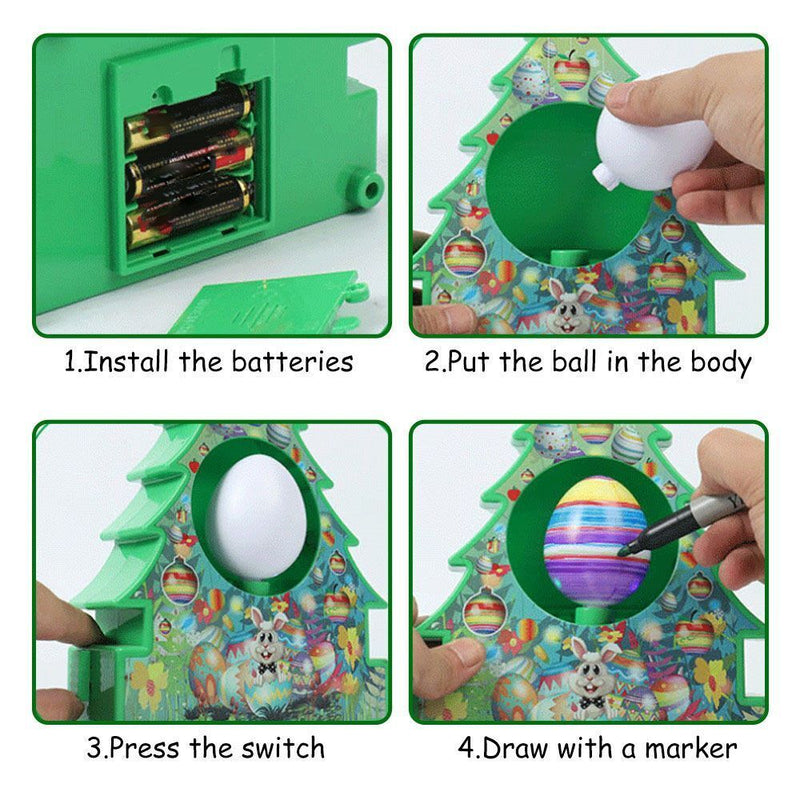 1.Install the batteries

2.Put the ball in the body

3.Press the switch

4.Draw with a marker