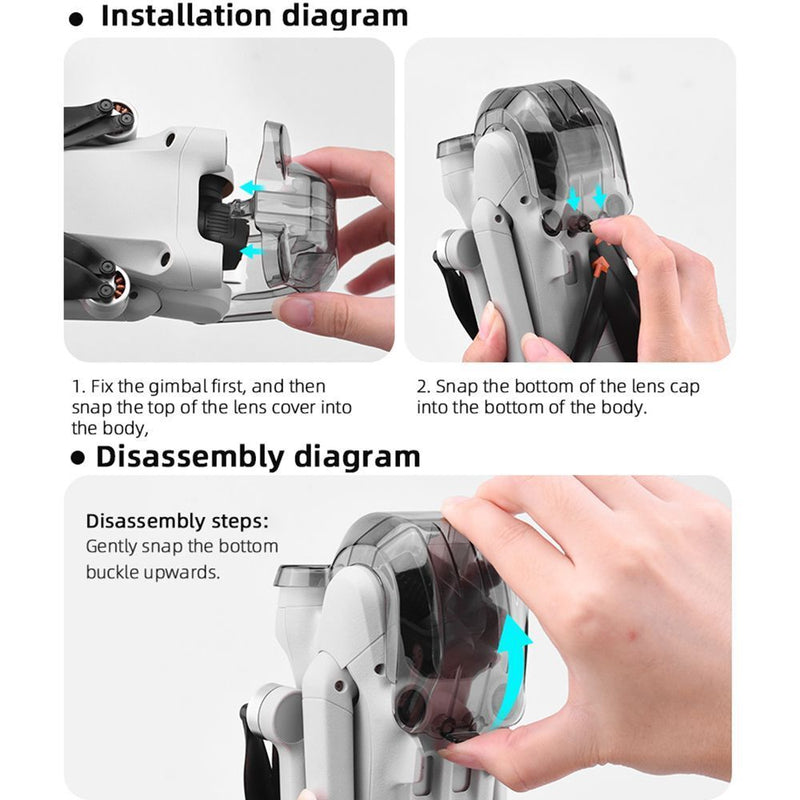 ● Installation diagram

1. Fix the gimbal first, and then snap the top of the lens cover into the body,

2. Snap the bottom of the lens cap into the bottom of the body.

● Disassembly diagram

Disassembly steps:
Gently snap the bottom buckle upwards.