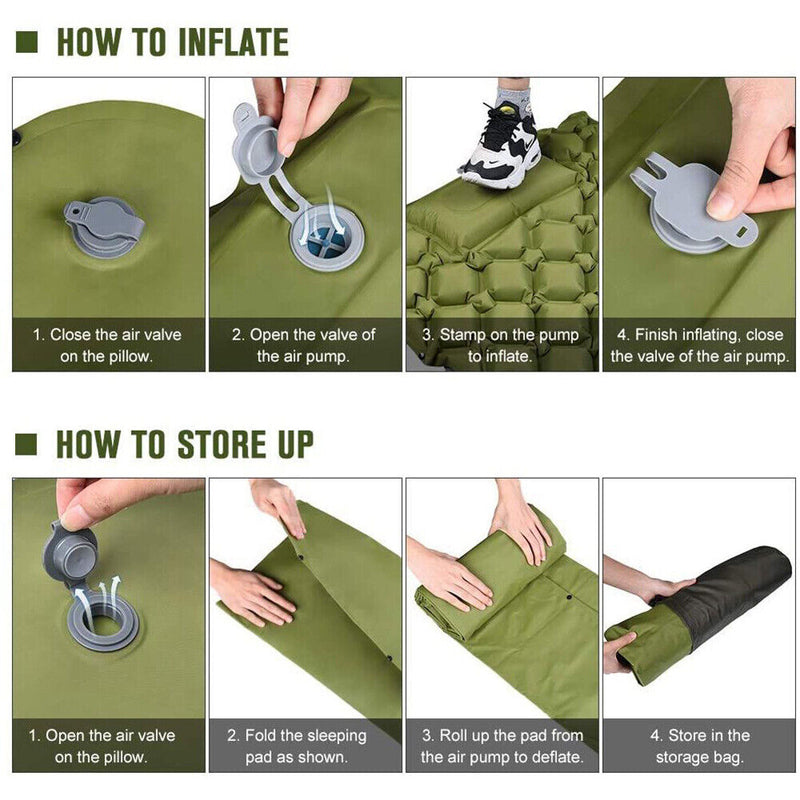 HOW TO INFLATE

1. Close the air valve on the pillow.

2. Open the valve of the air pump.

3. Stamp on the pump to inflate.

4. Finish inflating, close the valve of the air pump.

HOW TO STORE UP

1. Open the air valve on the pillow.

2. Fold the sleeping pad as shown.

3. Roll up the pad from the air pump to deflate.

4. Store in the storage bag.