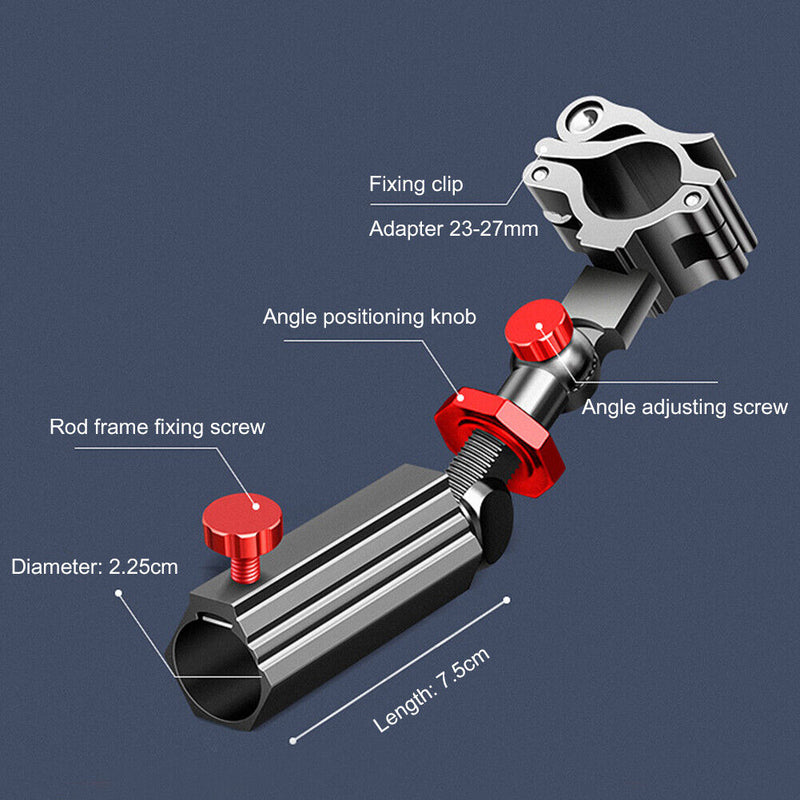 Fixing clip

Adapter 23-27mm

Angle positioning knob

Angle adjusting screw

Rod frame fixing screw

Diameter: 2.25cm

Length: 7.5cm