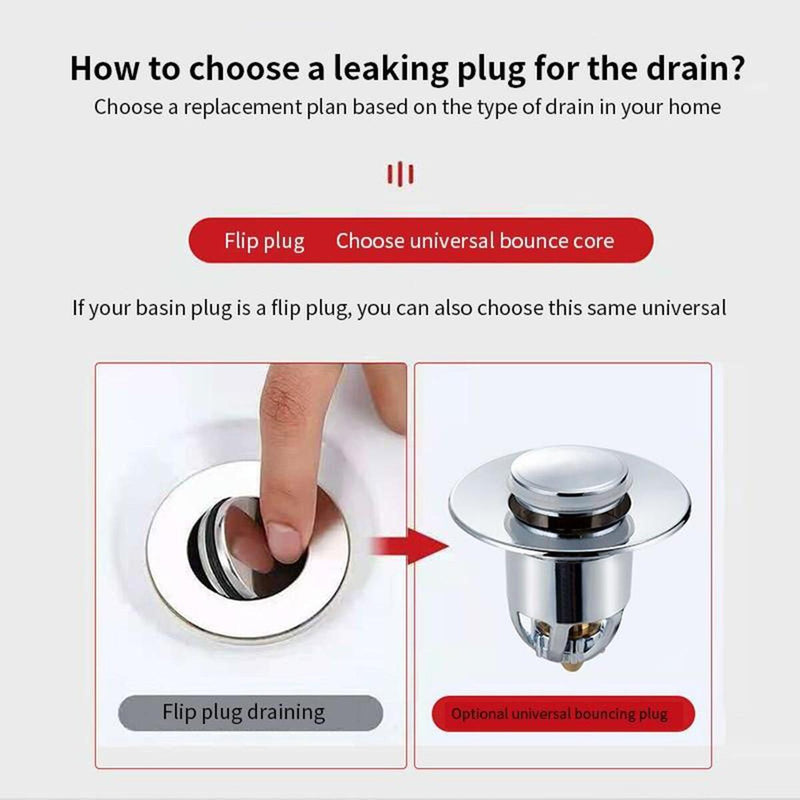 How to choose a leaking plug for the drain?
Choose a replacement plan based on the type of drain in your home

Flip plug Choose universal bounce core

If your basin plug is a flip plug, you can also choose this same universal

Flip plug draining

Optional universal bouncing plug