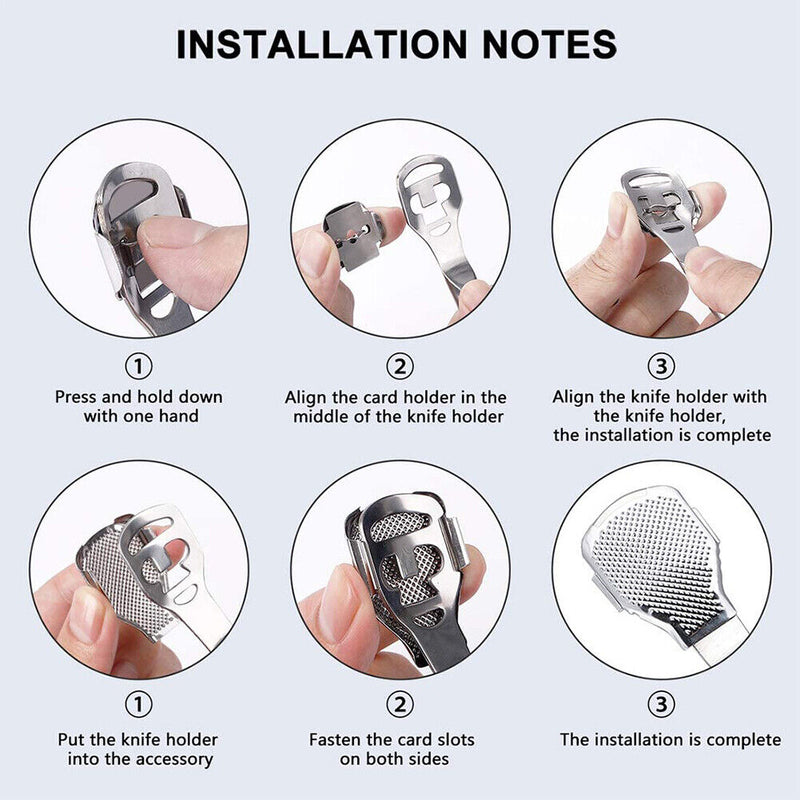 INSTALLATION NOTES

①
Press and hold down with one hand

②
Align the card holder in the middle of the knife holder

③
Align the knife holder with the knife holder, the installation is complete

①
Put the knife holder into the accessory

②
Fasten the card slots on both sides

③
The installation is complete