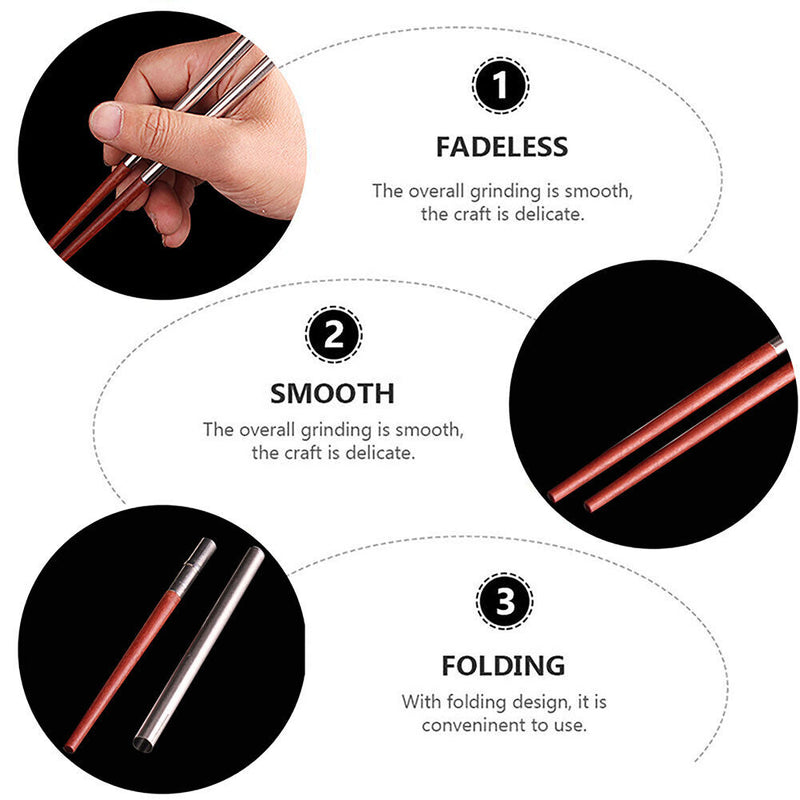 1

FADELESS

The overall grinding is smooth, the craft is delicate.

2

SMOOTH

The overall grinding is smooth, the craft is delicate.

3

FOLDING

With folding design, it is conveninent to use.