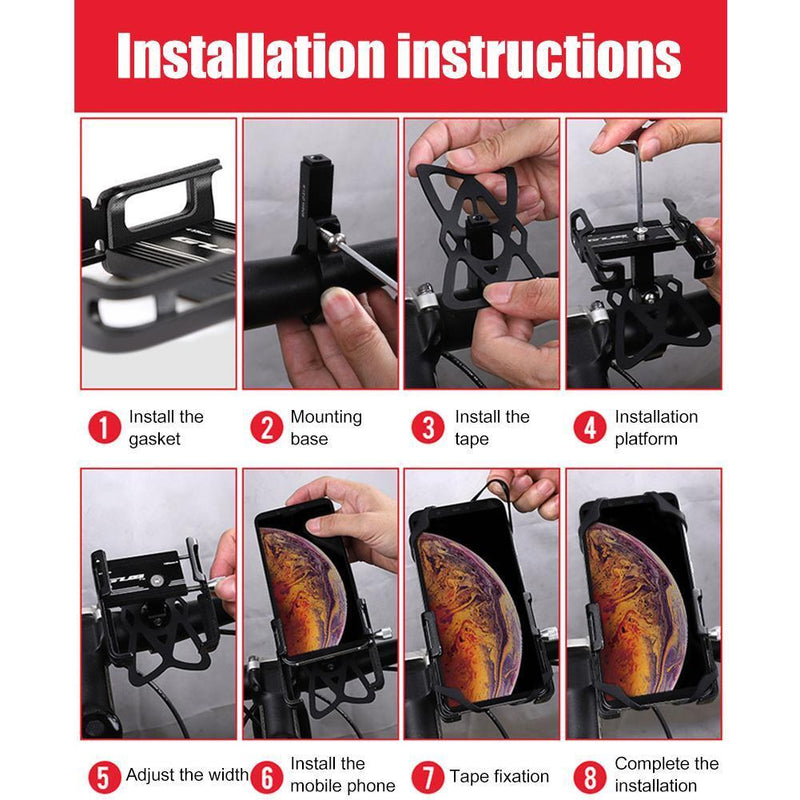 Installation instructions

1 Install the gasket

2 Mounting base

3 Install the tape

4 Installation platform

5 Adjust the width

6 Install the mobile phone

7 Tape fixation

8 Complete the installation