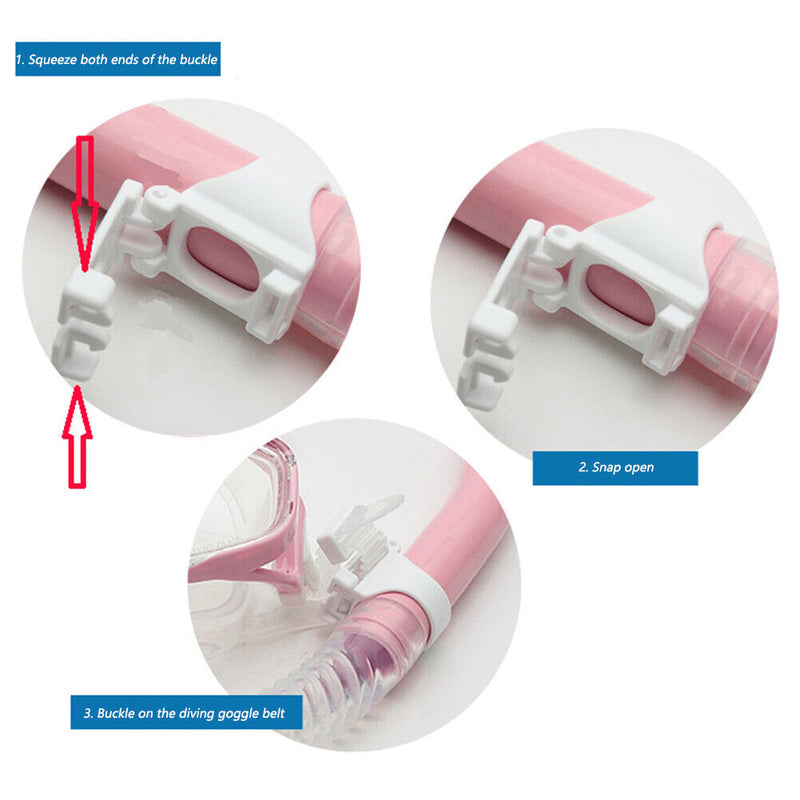 1. Squeeze both ends of the buckle

2. Snap open

3. Buckle on the diving goggle belt