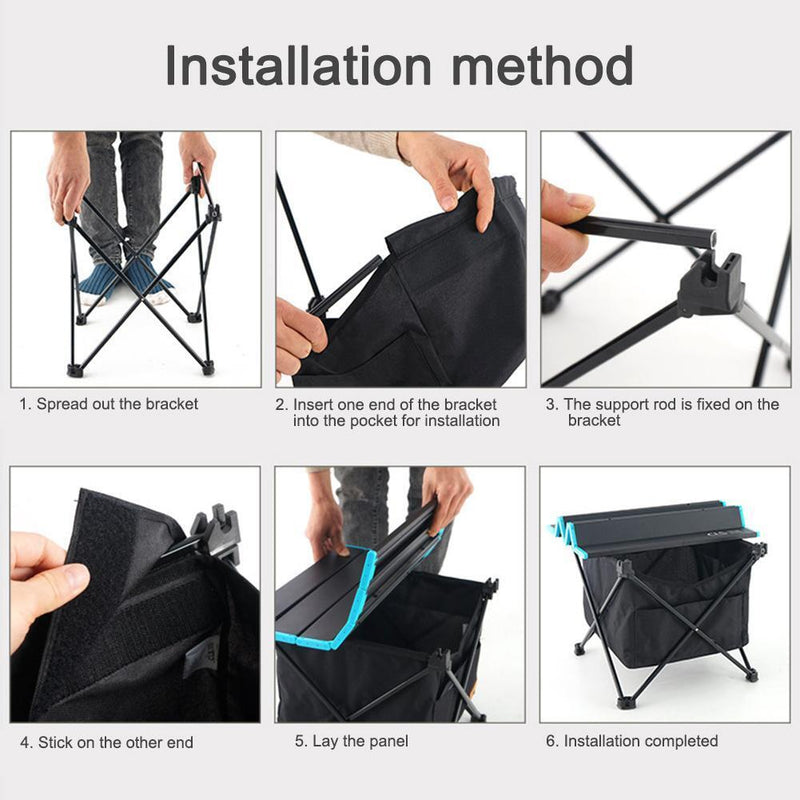 Installation method

1. Spread out the bracket

2. Insert one end of the bracket into the pocket for installation

3. The support rod is fixed on the bracket

4. Stick on the other end

5. Lay the panel

6. Installation completed