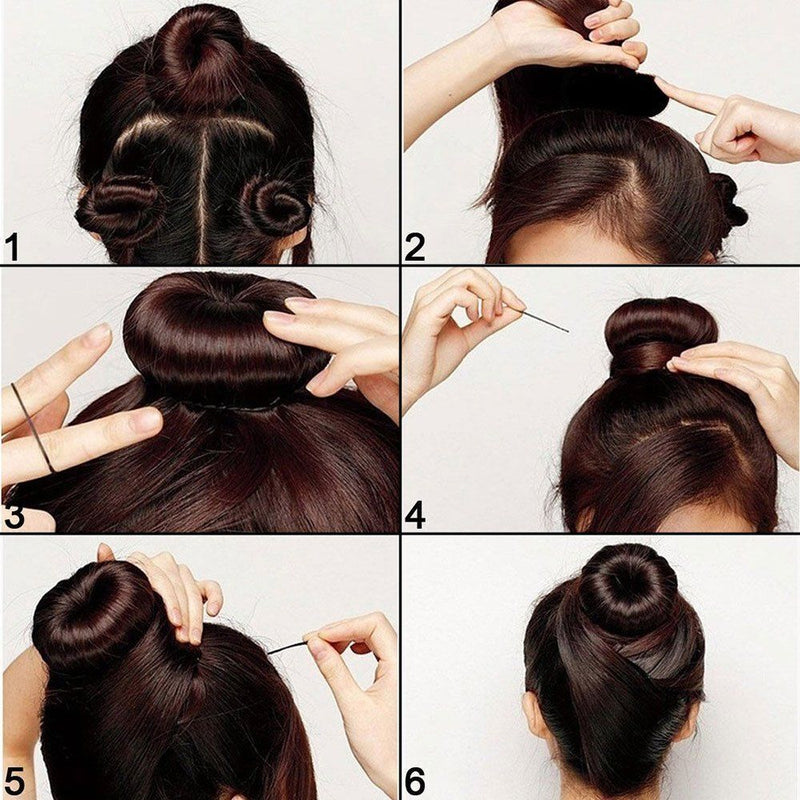 1
2
3
4
5
6