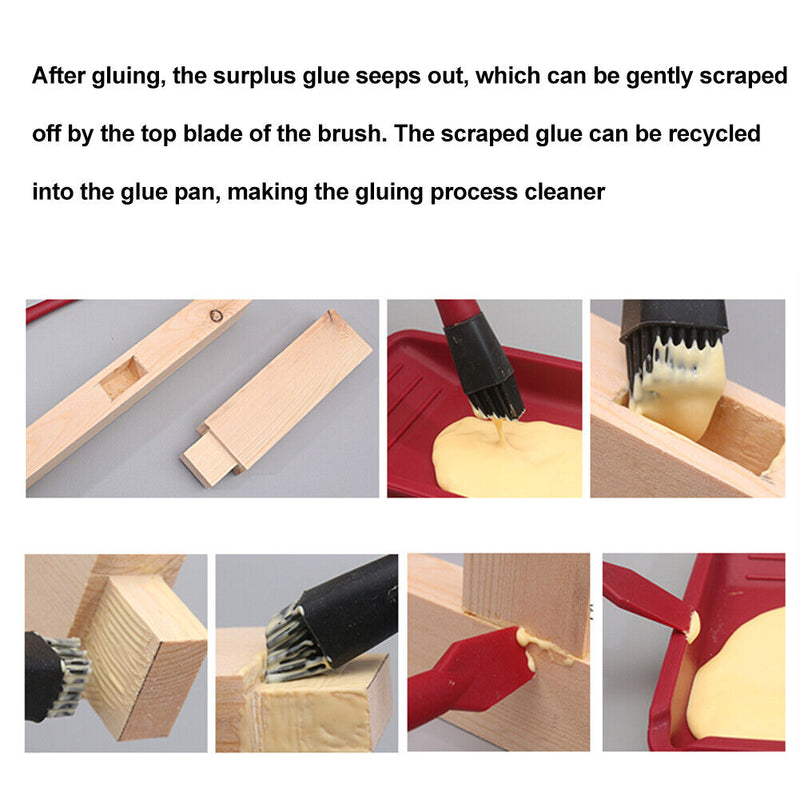 After gluing, the surplus glue seeps out, which can be gently scraped off by the top blade of the brush. The scraped glue can be recycled into the glue pan, making the gluing process cleaner