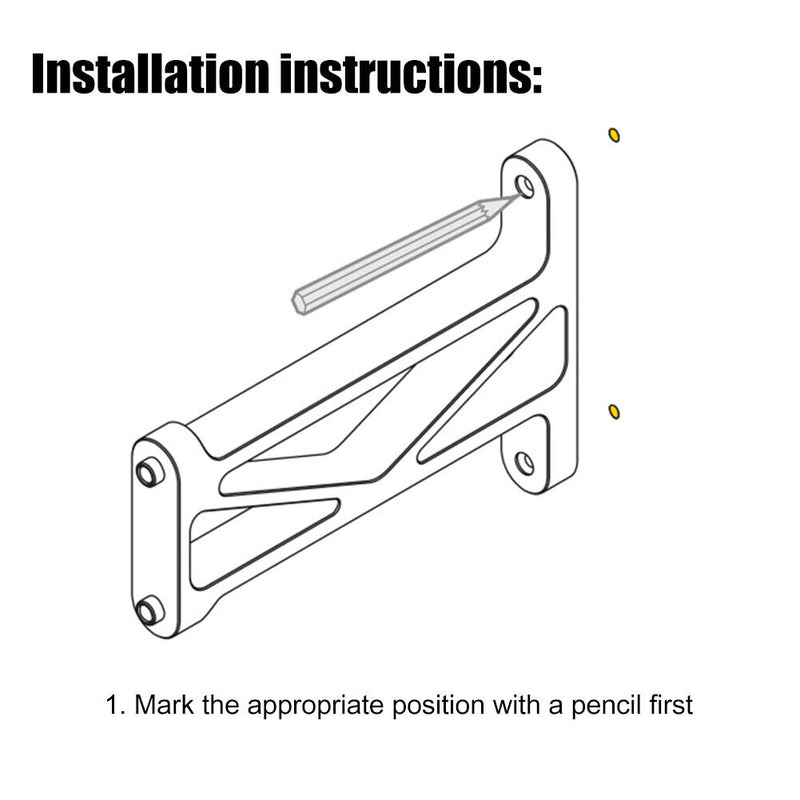 Installation instructions:

1. Mark the appropriate position with a pencil first