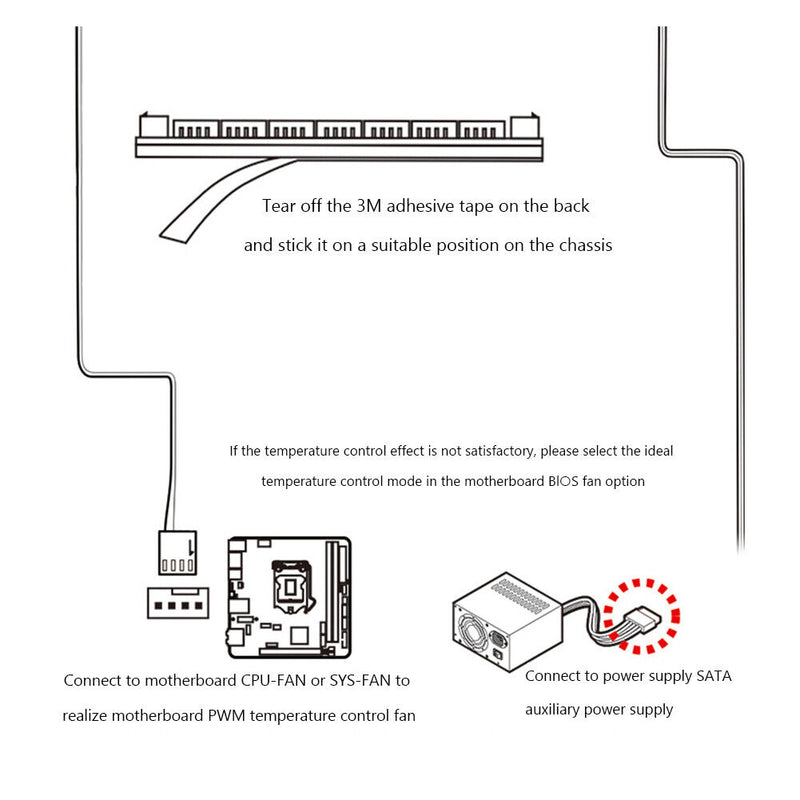 Tear off the 3M adhesive tape on the back
and stick it on a suitable position on the chassis

If the temperature control effect is not satisfactory, please select the ideal temperature control mode in the motherboard BIOS fan option

Connect to motherboard CPU-FAN or SYS-FAN to realize motherboard PWM temperature control fan

Connect to power supply SATA auxiliary power supply