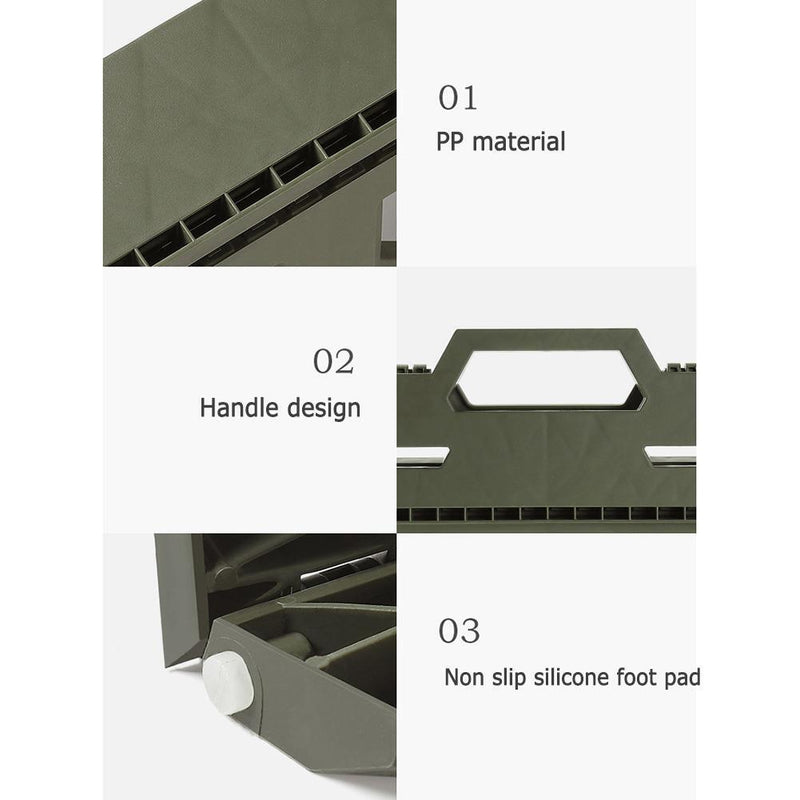 01
PP material

02
Handle design

03
Non slip silicone foot pad