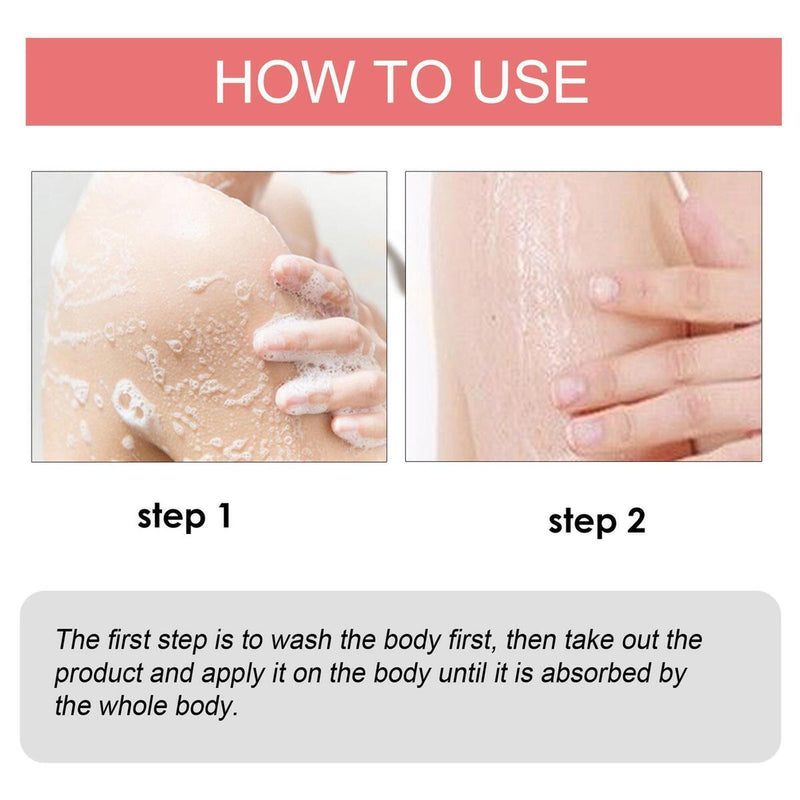 HOW TO USE

step 1

step 2

The first step is to wash the body first, then take out the product and apply it on the body until it is absorbed by the whole body.