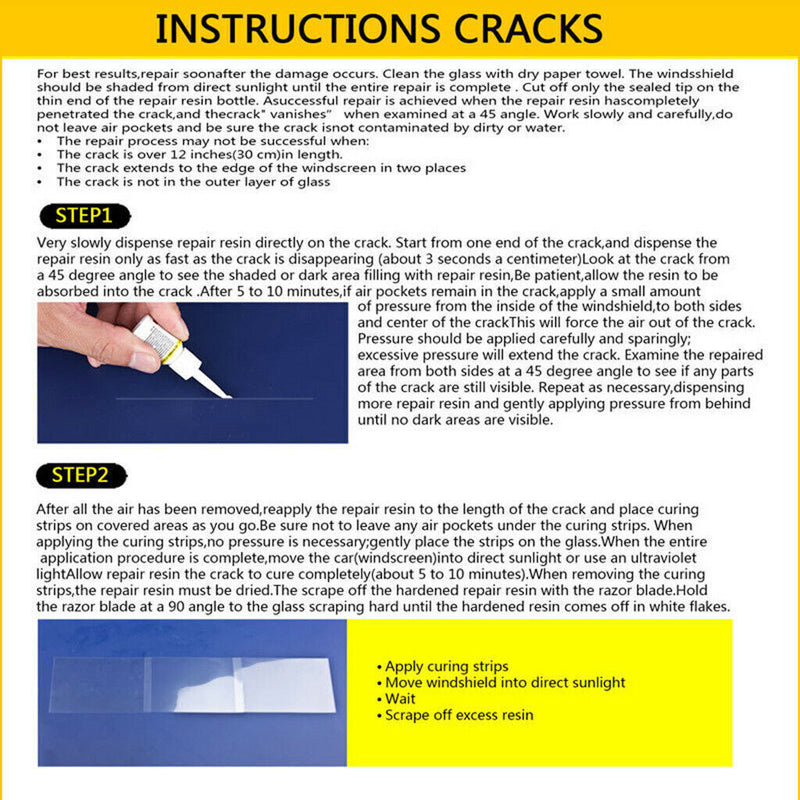 INSTRUCTIONS CRACKS

For best results,repair soonafter the damage occurs. Clean the glass with dry paper towel. The windsshield should be shaded from direct sunlight until the entire repair is complete . Cut off only the sealed tip on the thin end of the repair resin bottle. Asuccessful repair is achieved when the repair resin hascompletely penetrated the crack,and thecrack" vanishes" when examined at a 45 angle. Work slowly and carefully,do not leave air pockets and be sure the crack isnot contaminated by dirty or water.
• The repair process may not be successful when:
• The crack is over 12 inches(30 cm)in length.
• The crack extends to the edge of the windscreen in two places
• The crack is not in the outer layer of glass

STEP1

Very slowly dispense repair resin directly on the crack. Start from one end of the crack,and dispense the repair resin only as fast as the crack is disappearing (about 3 seconds a centimeter)Look at the crack from a 45 degree angle to see the shaded or dark area filling with repair resin,Be patient,allow the resin to be absorbed into the crack .After 5 to 10 minutes,if air pockets remain in the crack,apply a small amount of pressure from the inside of the windshield,to both sides and center of the crackThis will force the air out of the crack. Pressure should be applied carefully and sparingly; excessive pressure will extend the crack. Examine the repaired area from both sides at a 45 degree angle to see if any parts of the crack are still visible. Repeat as necessary,dispensing more repair resin and gently applying pressure from behind until no dark areas are visible.

STEP2

After all the air has been removed,reapply the repair resin to the length of the crack and place curing strips on covered areas as you go.Be sure not to leave any air pockets under the curing strips. When applying the curing strips,no pressure is necessary;gently place the strips on the glass.When the entire application procedure is complete,move the car(windscreen)into direct sunlight or use an ultraviolet lightAllow repair resin the crack to cure completely(about 5 to 10 minutes).When removing the curing strips,the repair resin must be dried.The scrape off the hardened repair resin with the razor blade.Hold the razor blade at a 90 angle to the glass scraping hard until the hardened resin comes off in white flakes.

• Apply curing strips
• Move windshield into direct sunlight
• Wait
• Scrape off excess resin