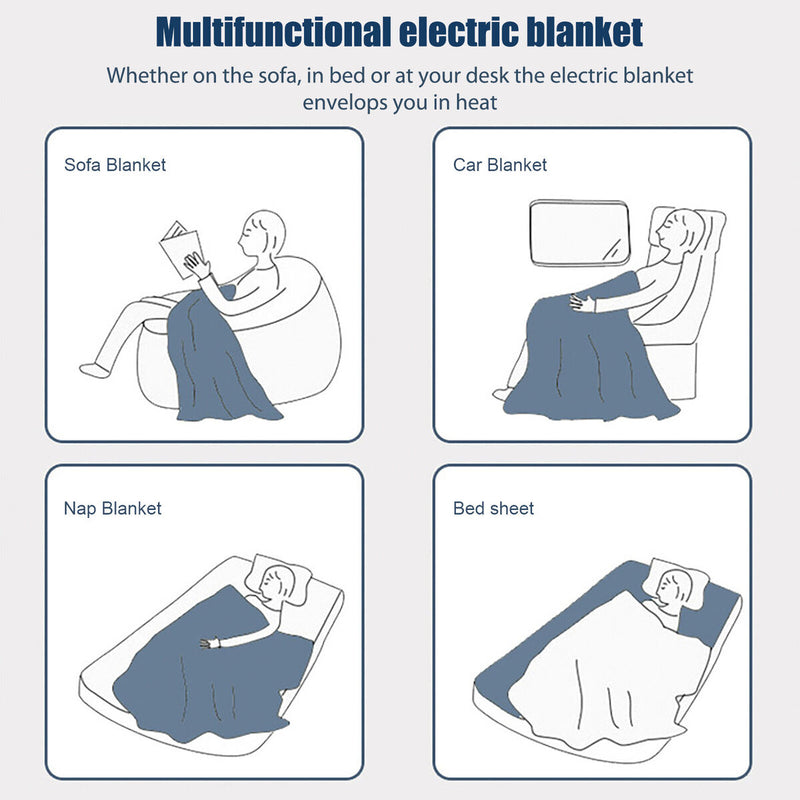 Multifunctional electric blanket

Whether on the sofa, in bed or at your desk the electric blanket envelops you in heat

Sofa Blanket

Car Blanket

Nap Blanket

Bed sheet