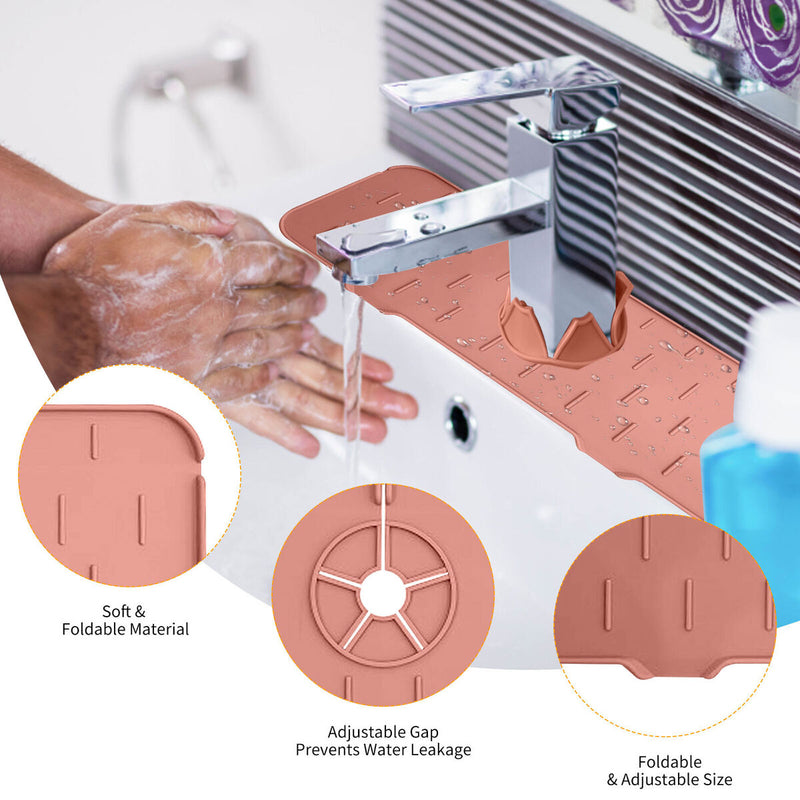 Soft &
Foldable Material

Adjustable Gap
Prevents Water Leakage

Foldable
& Adjustable Size