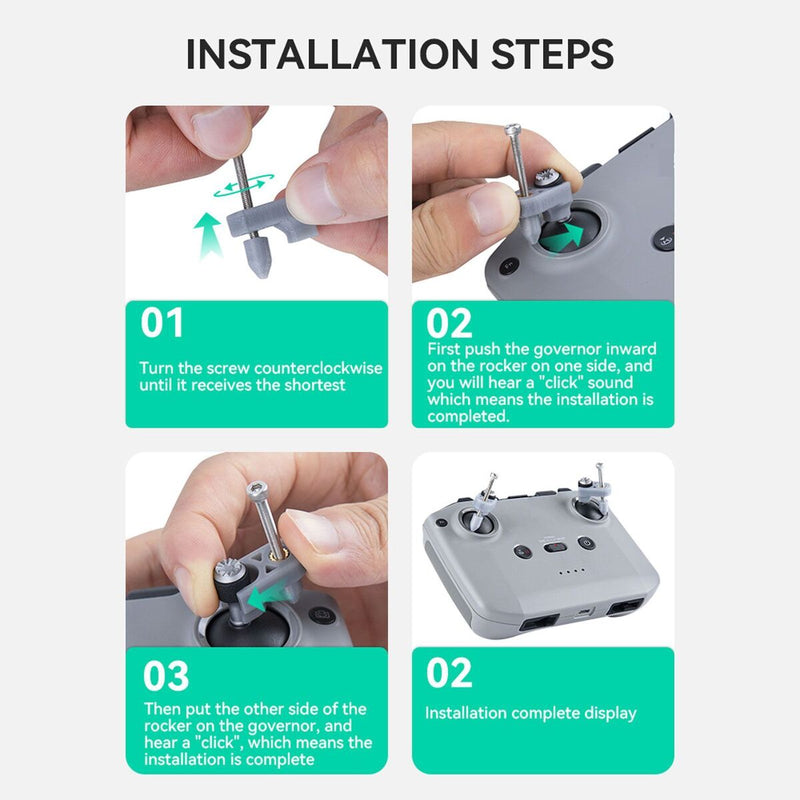 INSTALLATION STEPS

01

Turn the screw counterclockwise until it receives the shortest

02

First push the governor inward on the rocker on one side, and you will hear a "click" sound which means the installation is completed.

03

Then put the other side of the rocker on the governor, and hear a "click", which means the installation is complete

02

Installation complete display