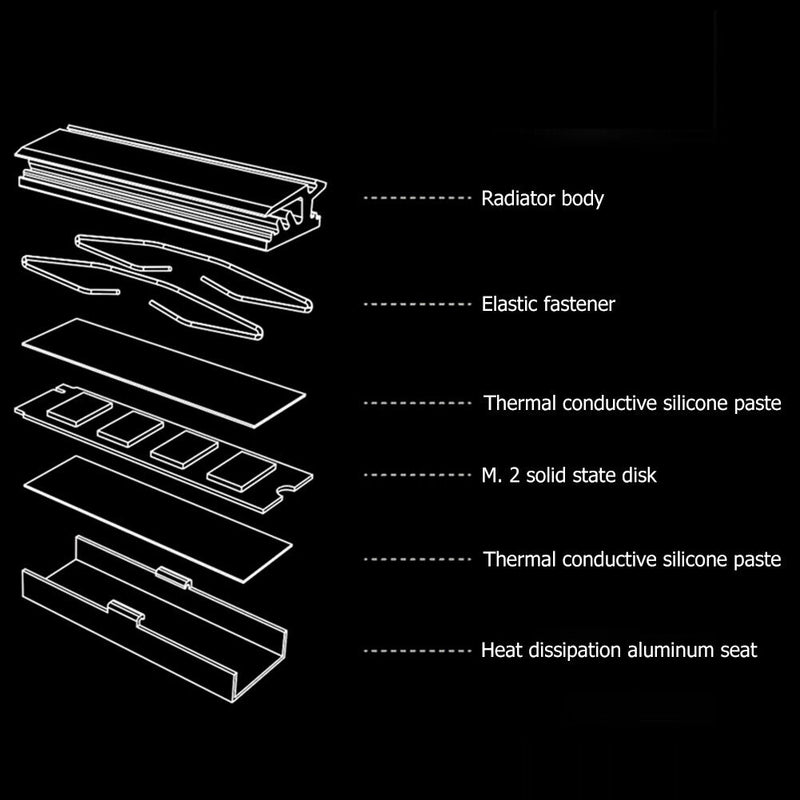 Radiator body

Elastic fastener

Thermal conductive silicone paste

M. 2 solid state disk

Thermal conductive silicone paste

Heat dissipation aluminum seat