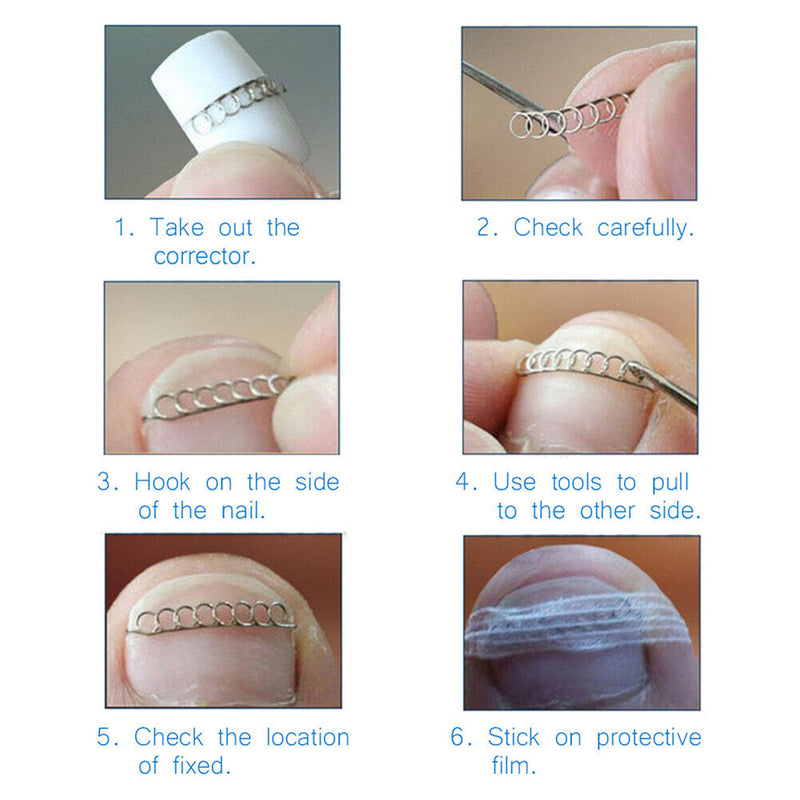 1. Take out the corrector.

2. Check carefully.

3. Hook on the side of the nail.

4. Use tools to pull to the other side.

5. Check the location of fixed.

6. Stick on protective film.