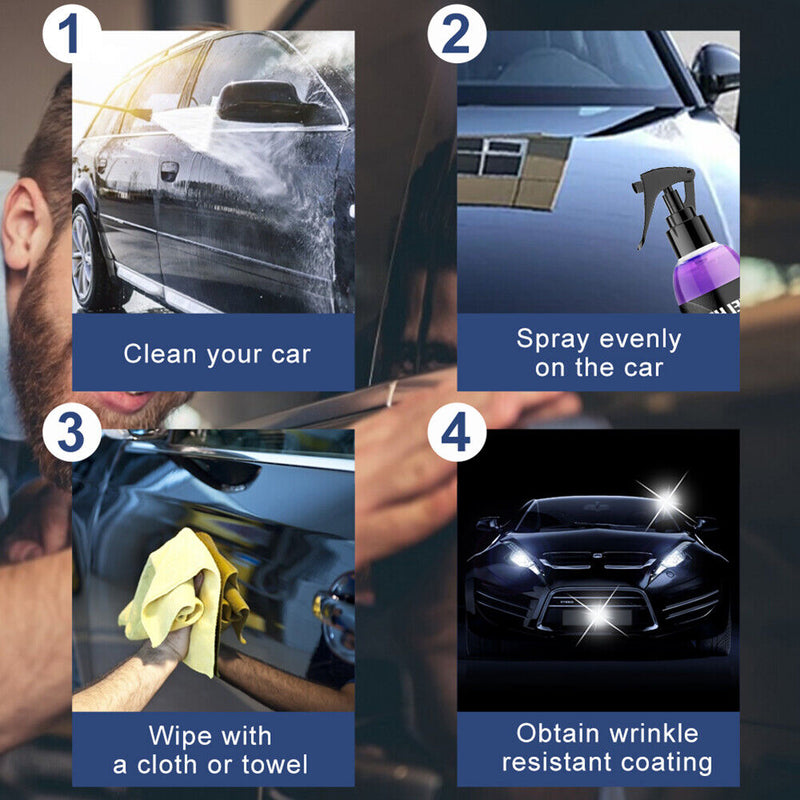 1
Clean your car

2
Spray evenly on the car

3
Wipe with a cloth or towel

4
Obtain wrinkle resistant coating