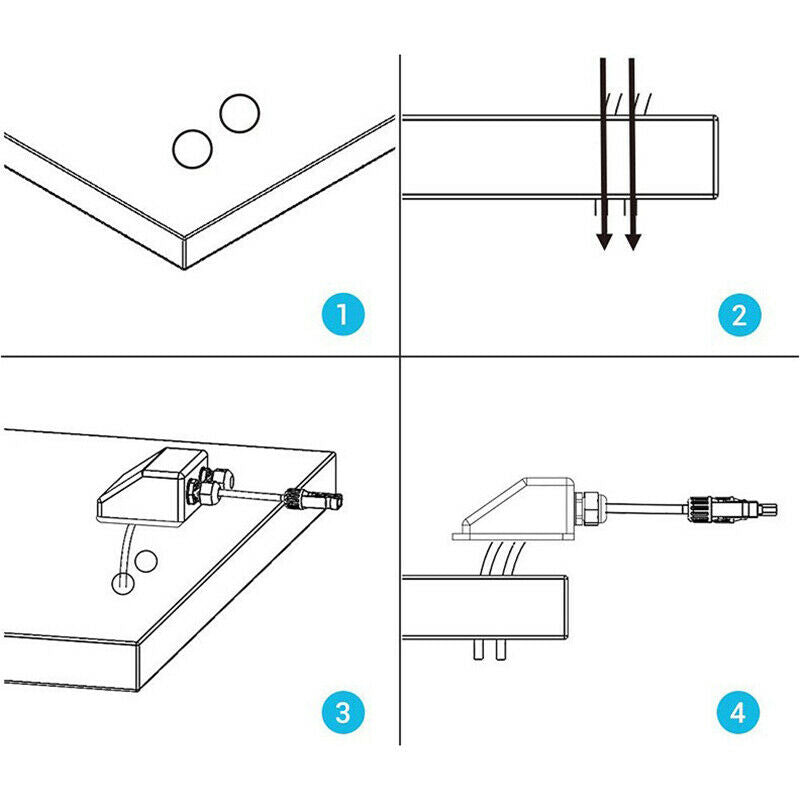 1

2

3

4