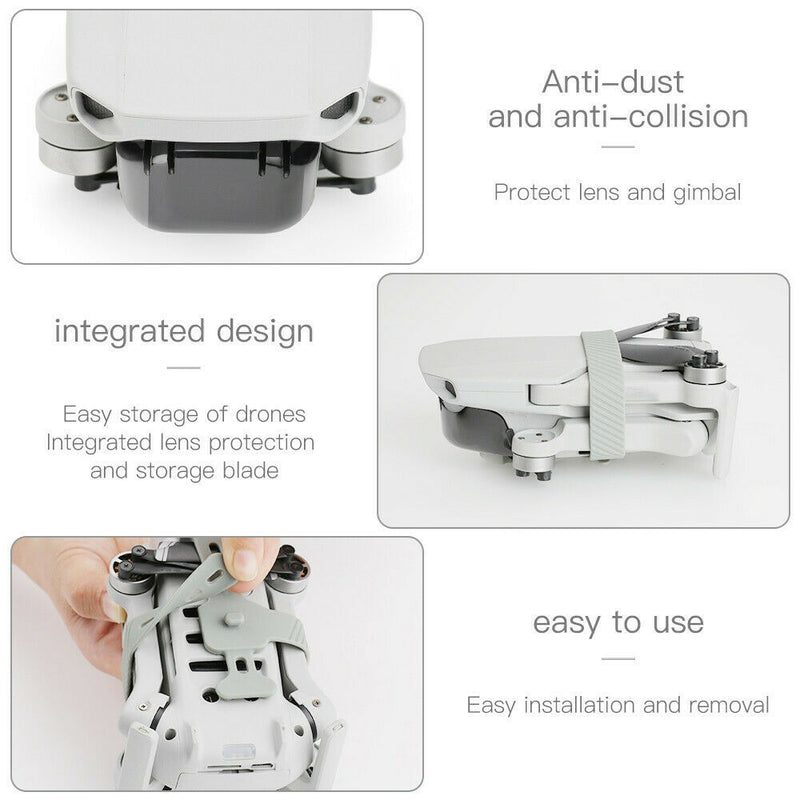 Anti-dust and anti-collision

Protect lens and gimbal

integrated design

Easy storage of drones
Integrated lens protection and storage blade

easy to use

Easy installation and removal