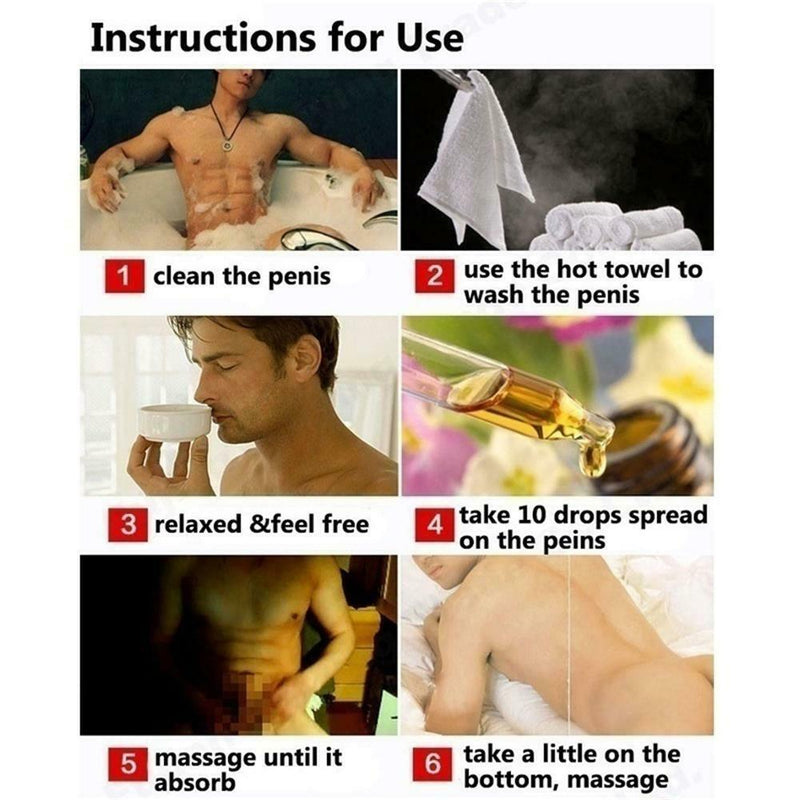 Instructions for Use

1 clean the penis

2 use the hot towel to wash the penis

3 relaxed &feel free

4 take 10 drops spread on the peins

5 massage until it absorb

6 take a little on the bottom, massage