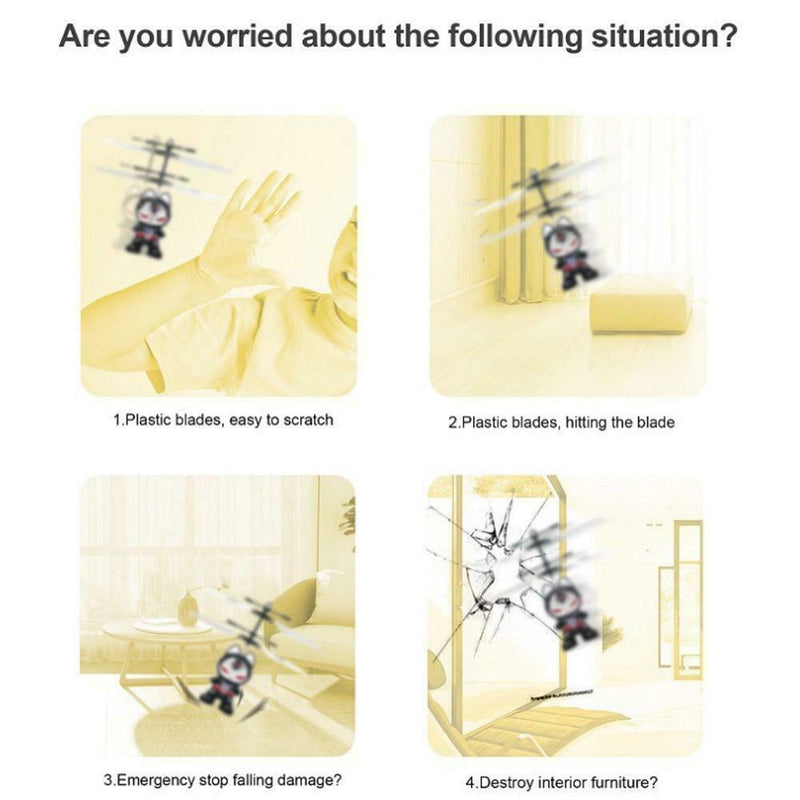 Are you worried about the following situation?

1.Plastic blades, easy to scratch

2.Plastic blades, hitting the blade

3.Emergency stop falling damage?

4.Destroy interior furniture?