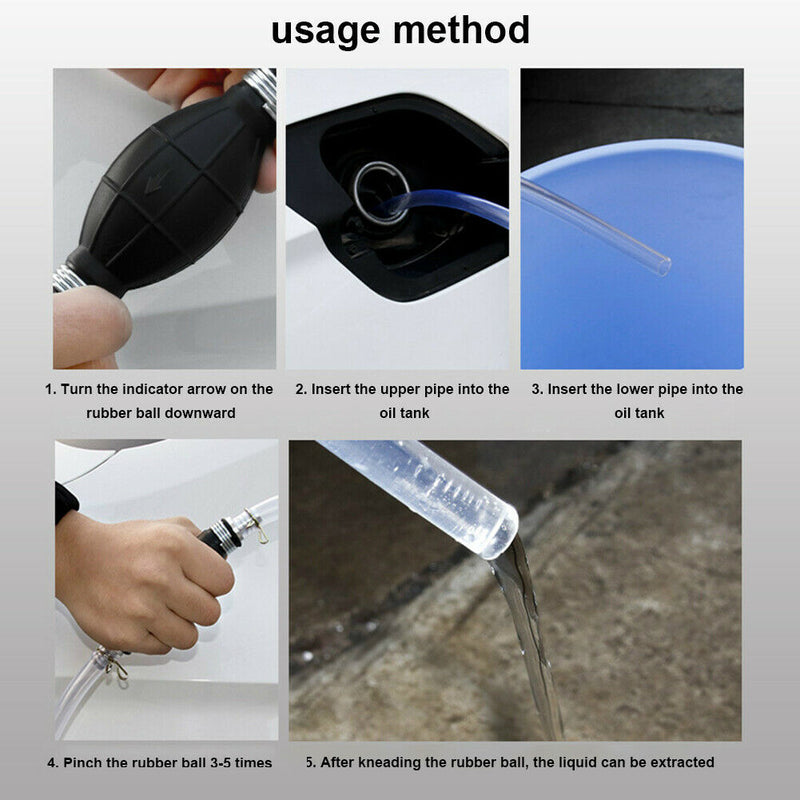 usage method

1. Turn the indicator arrow on the rubber ball downward

2. Insert the upper pipe into the oil tank

3. Insert the lower pipe into the oil tank

4. Pinch the rubber ball 3-5 times

5. After kneading the rubber ball, the liquid can be extracted