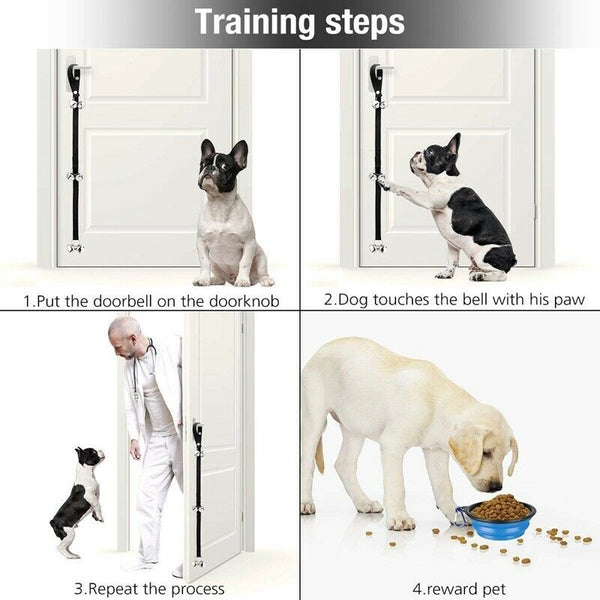 Training steps

1.Put the doorbell on the doorknob

2.Dog touches the bell with his paw

3.Repeat the process

4.reward pet