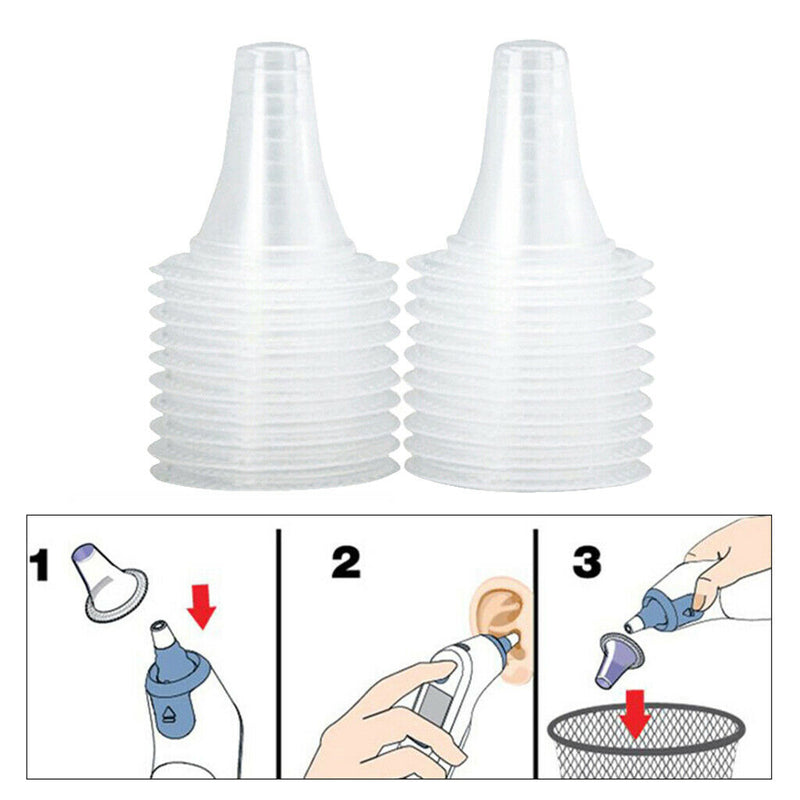 1

2

3