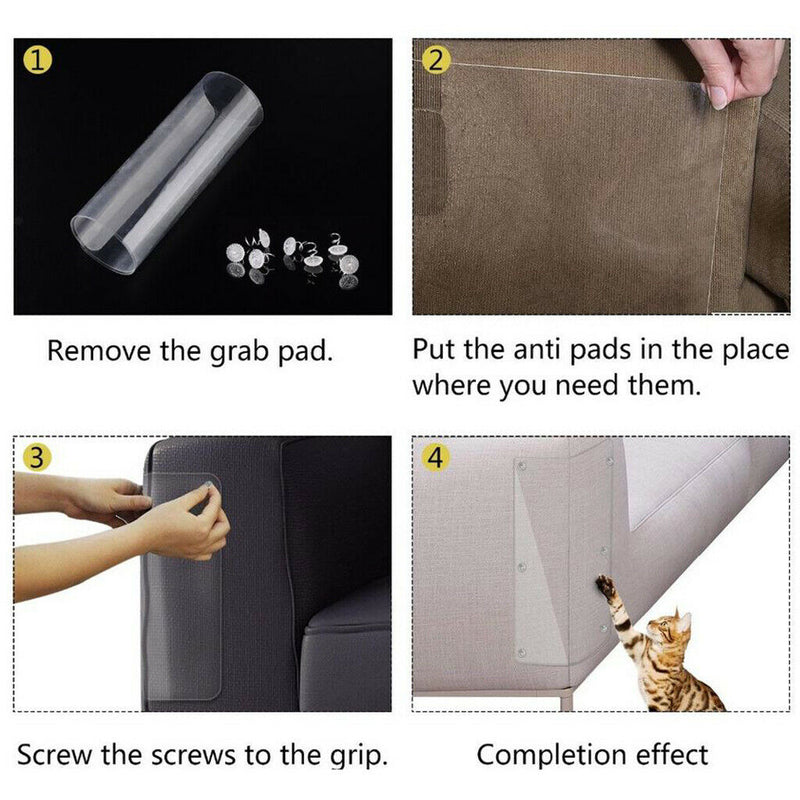 1

Remove the grab pad.

2

Put the anti pads in the place where you need them.

3

Screw the screws to the grip.

4

Completion effect