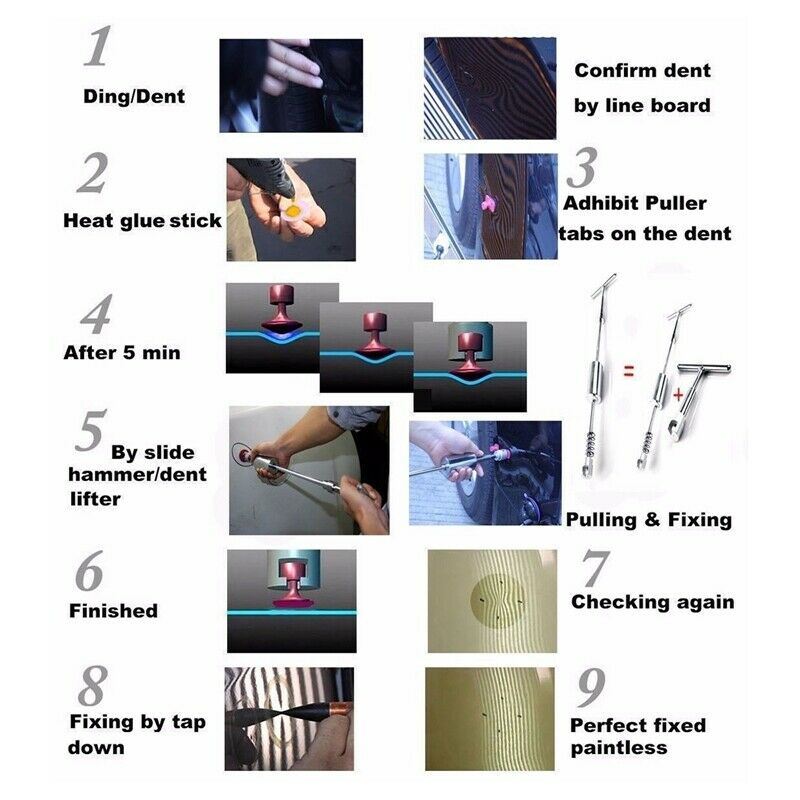 1
Ding/Dent

Confirm dent by line board

2
Heat glue stick

3
Adhibit Puller tabs on the dent

4
After 5 min

=

+

5
By slide hammer/dent lifter

Pulling & Fixing

6
Finished

7
Checking again

8
Fixing by tap down

9
Perfect fixed paintless