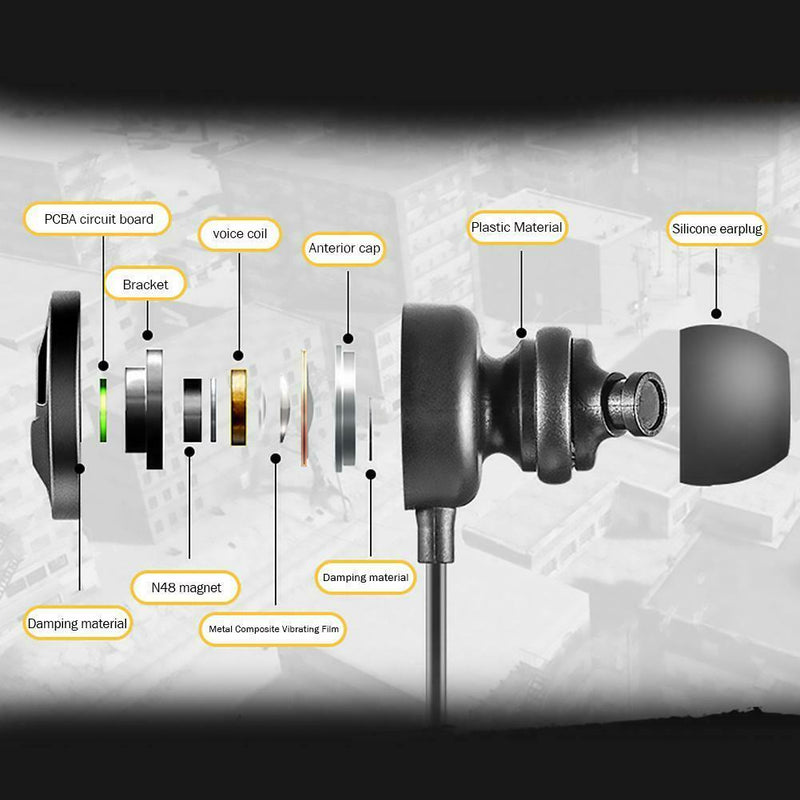 PCBA circuit board

voice coil

Anterior cap

Plastic Material

Silicone earplug

Bracket

N48 magnet

Damping material

Damping material

Metal Composite Vibrating Film