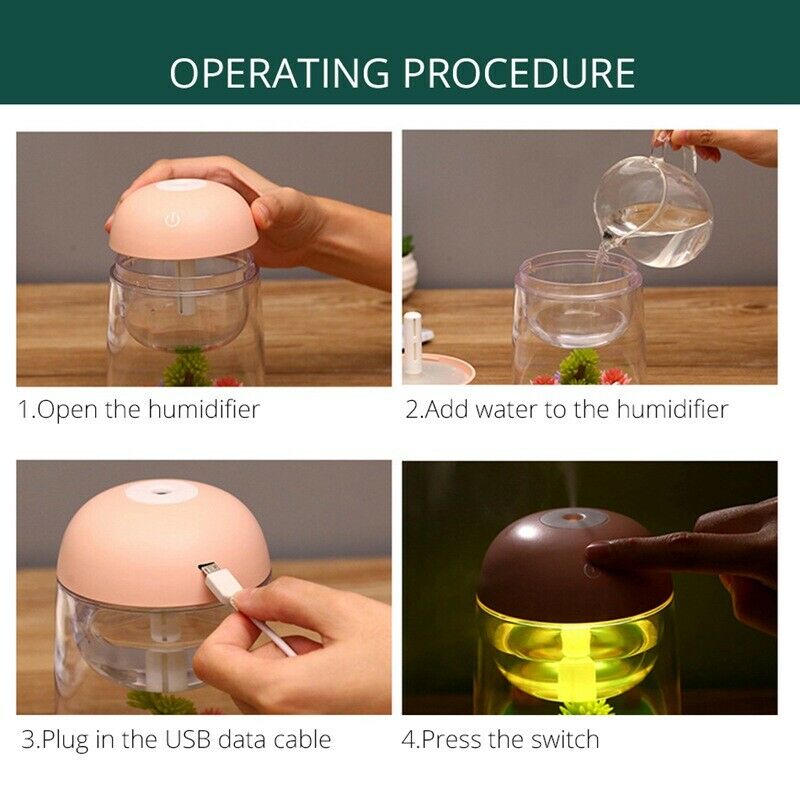 OPERATING PROCEDURE

1.Open the humidifier

2.Add water to the humidifier

3.Plug in the USB data cable

4.Press the switch