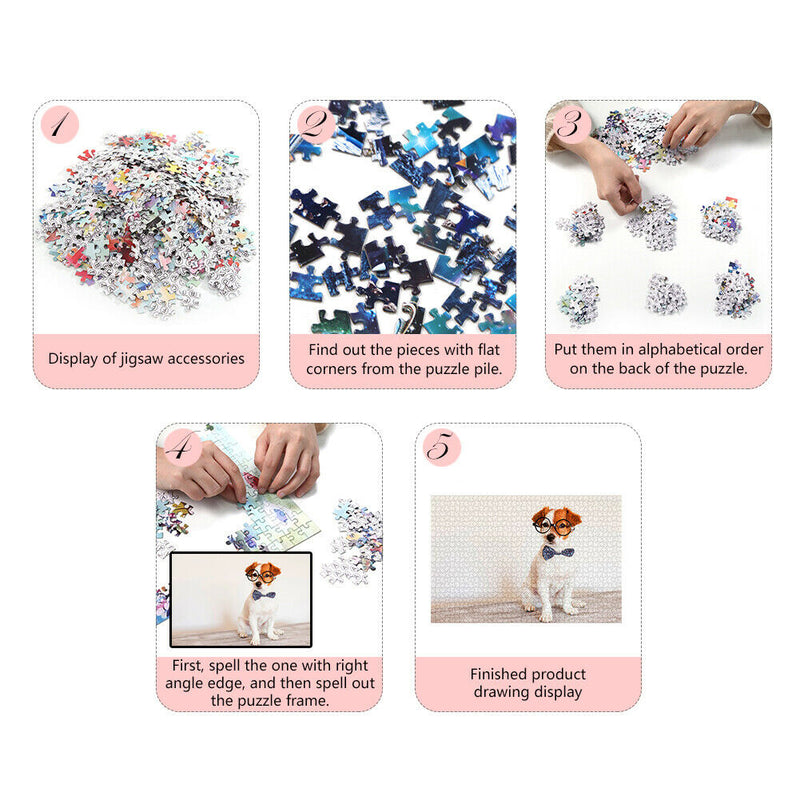 1

Display of jigsaw accessories

2

Find out the pieces with flat corners from the puzzle pile.

3

Put them in alphabetical order on the back of the puzzle.

4

First, spell the one with right angle edge, and then spell out the puzzle frame.

5

Finished product drawing display