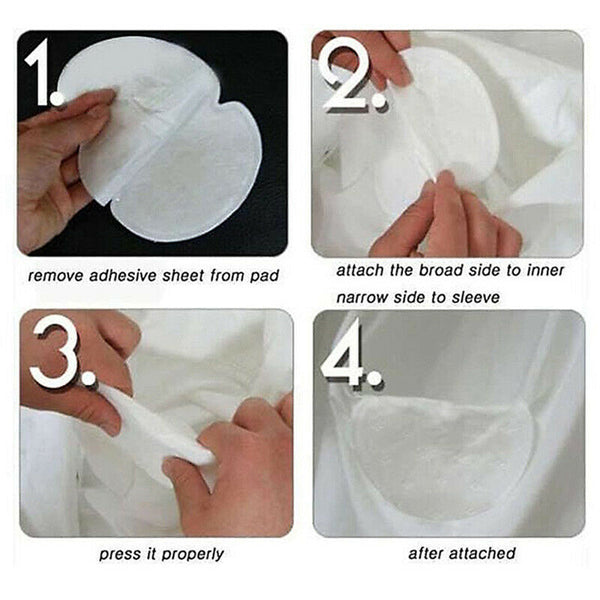 1.

remove adhesive sheet from pad

2.

attach the broad side to inner narrow side to sleeve

3.

press it properly

4.

after attached