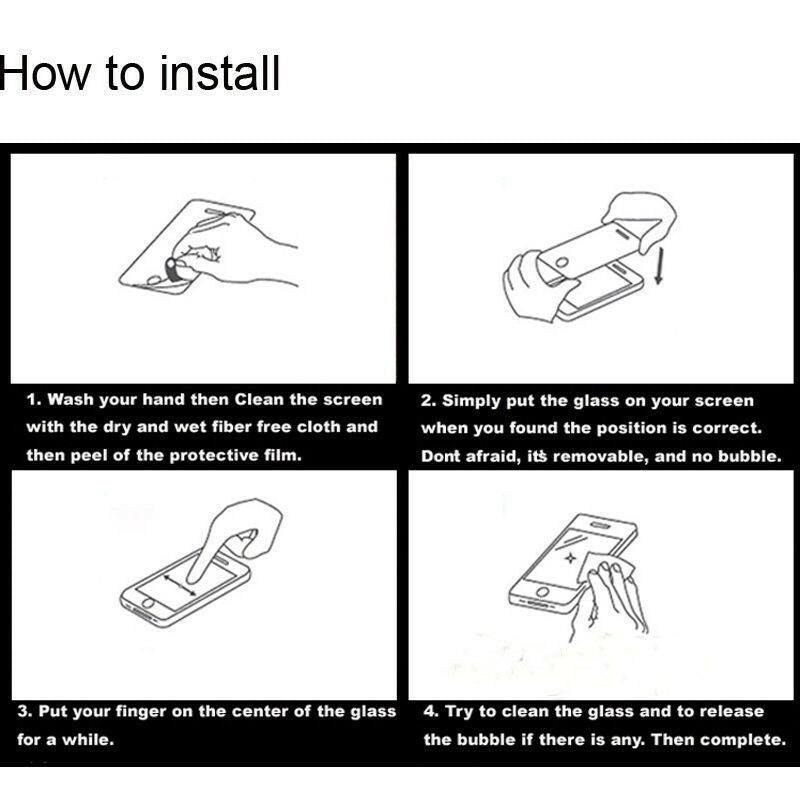 How to install

1. Wash your hand then Clean the screen with the dry and wet fiber free cloth and then peel of the protective film.

2. Simply put the glass on your screen when you found the position is correct. Dont afraid, its removable, and no bubble.

3. Put your finger on the center of the glass for a while.

4. Try to clean the glass and to release the bubble if there is any. Then complete.