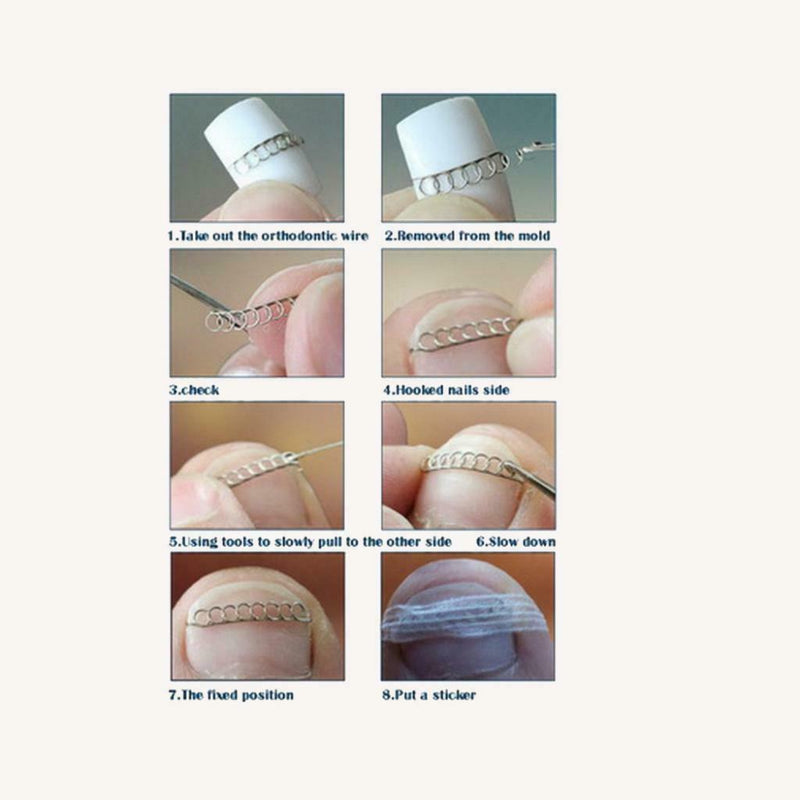 1.Take out the orthodontic wire

2.Removed from the mold

3.check

4.Hooked nails side

5.Using tools to slowly pull to the other side

6.Slow down

7.The fixed position

8.Put a sticker