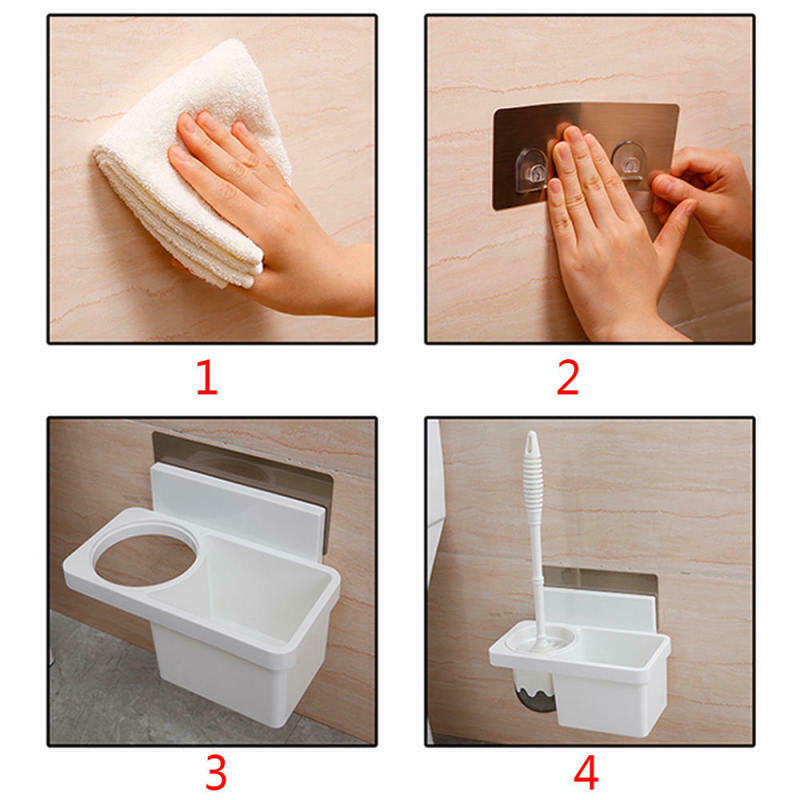 1

2

3

4