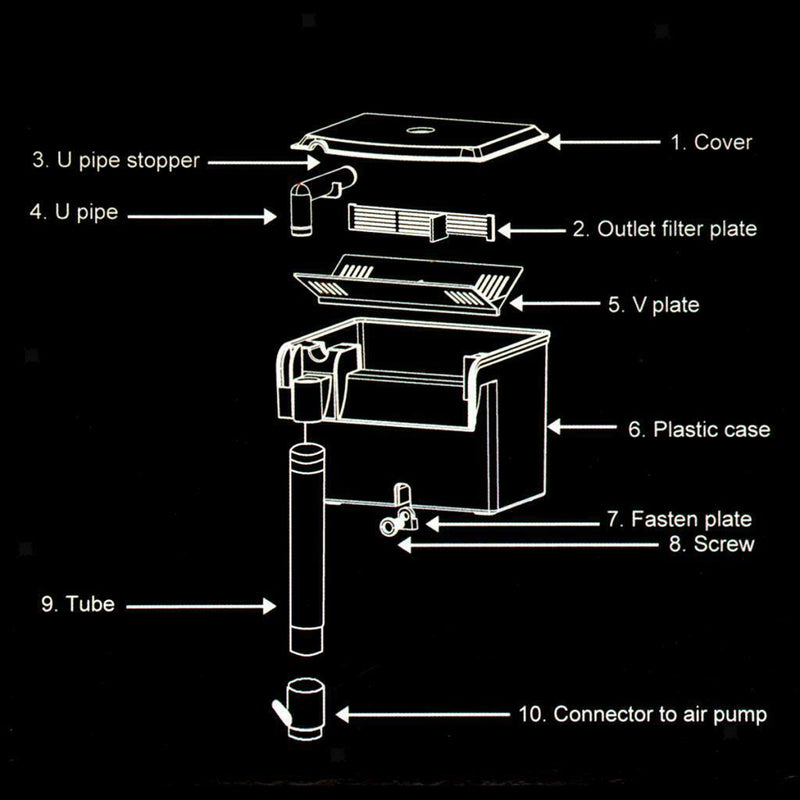 1. Cover
3. U pipe stopper
4. U pipe
2. Outlet filter plate
5. V plate
6. Plastic case
7. Fasten plate
8. Screw
9. Tube
10. Connector to air pump