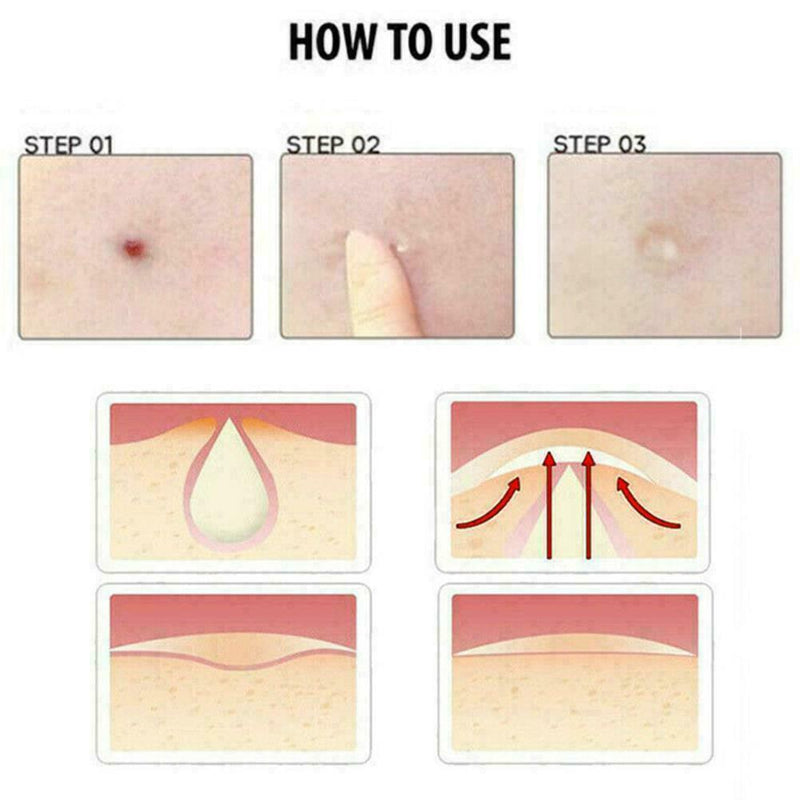 HOW TO USE

STEP 01

STEP 02

STEP 03