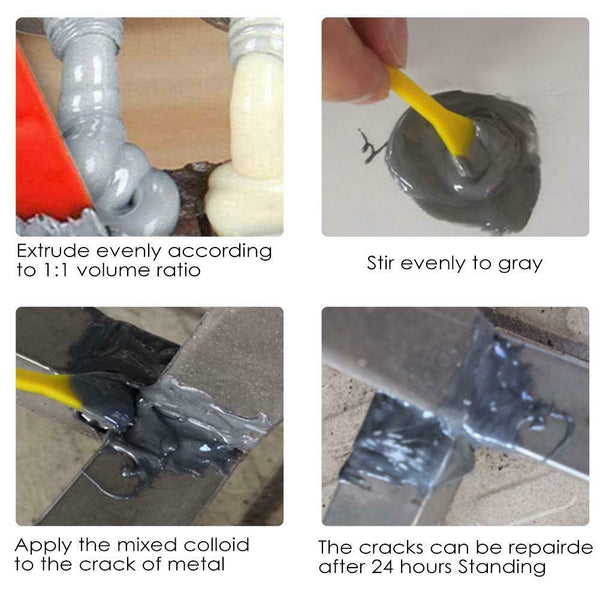 Extrude evenly according to 1:1 volume ratio

Stir evenly to gray

Apply the mixed colloid to the crack of metal

The cracks can be repairde after 24 hours Standing