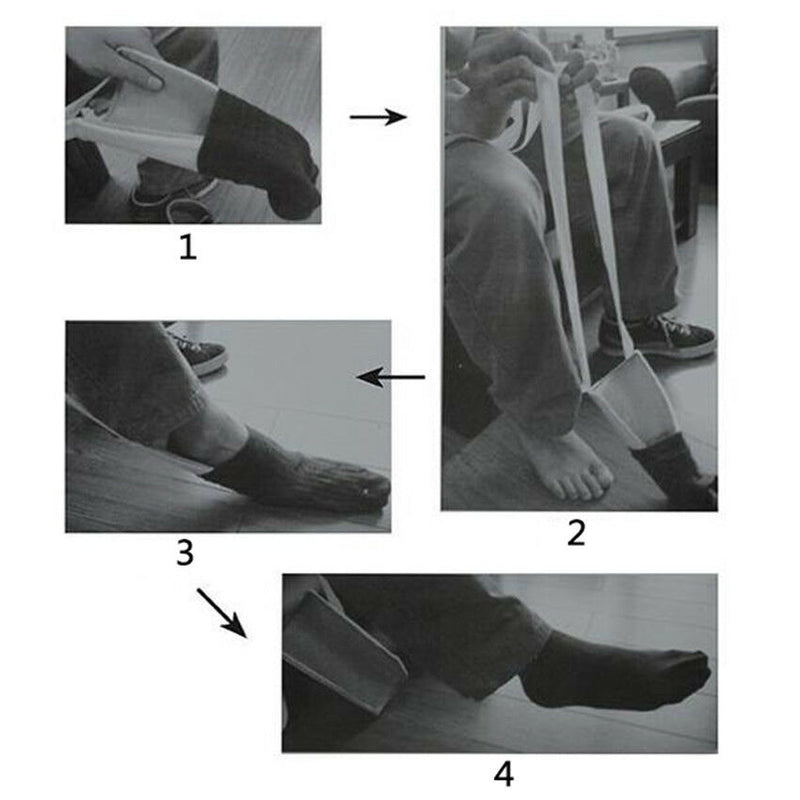 1

2

3

4