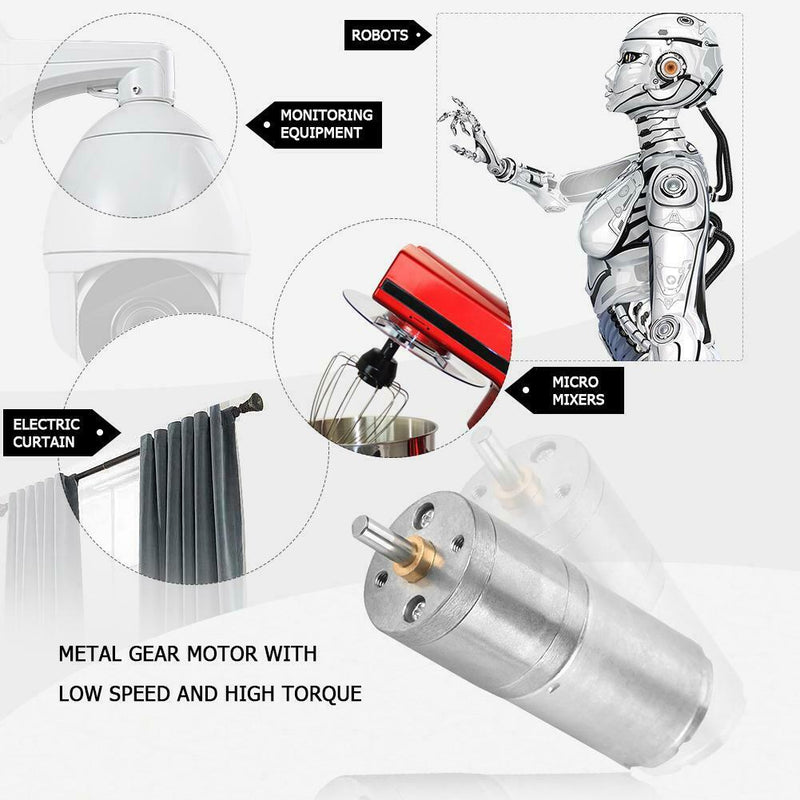 ROBOTS

MONITORING EQUIPMENT

MICRO MIXERS

ELECTRIC CURTAIN

METAL GEAR MOTOR WITH LOW SPEED AND HIGH TORQUE