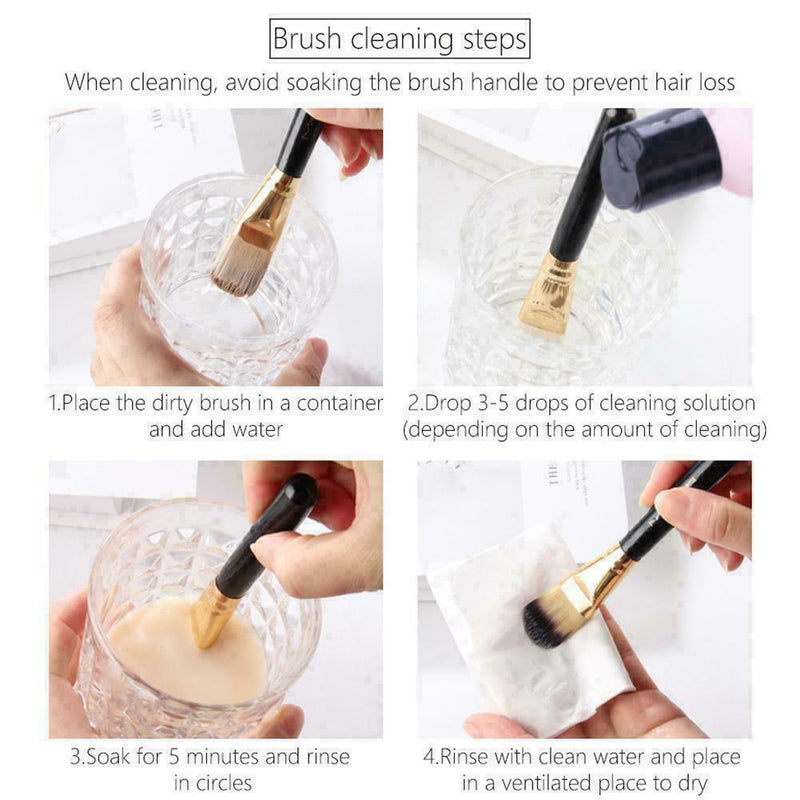 Brush cleaning steps

When cleaning, avoid soaking the brush handle to prevent hair loss

1.Place the dirty brush in a container and add water

2.Drop 3-5 drops of cleaning solution (depending on the amount of cleaning)

3.Soak for 5 minutes and rinse in circles

4.Rinse with clean water and place in a ventilated place to dry