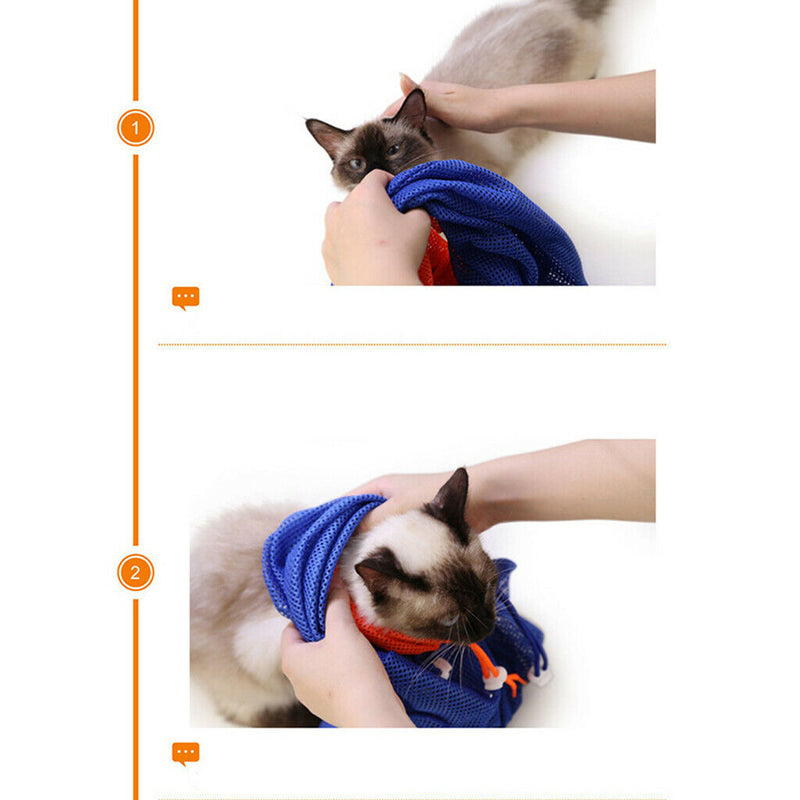 1

2