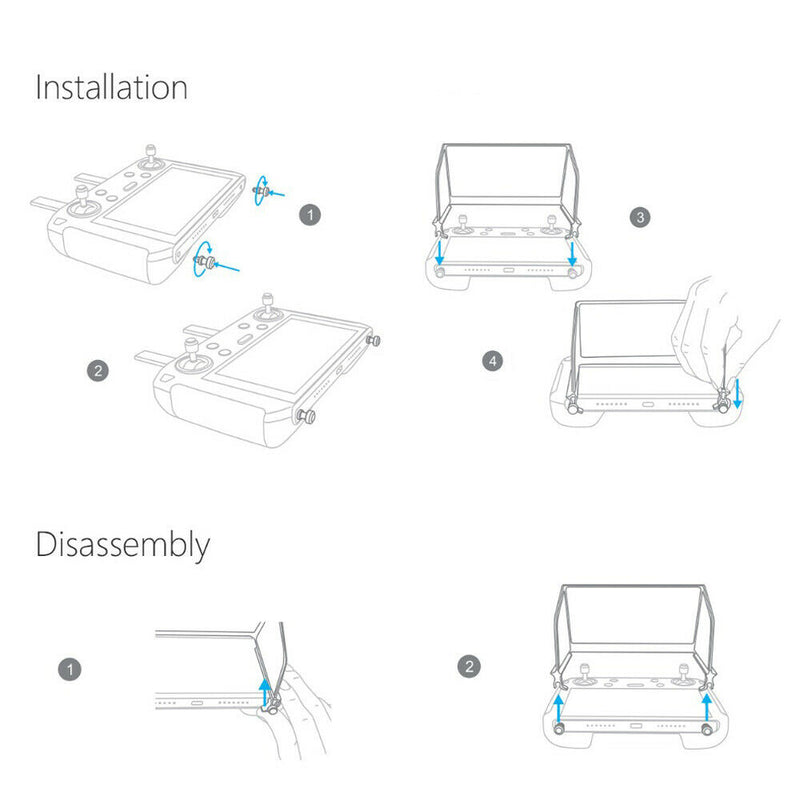 Installation

1

3

2

4

Disassembly

1

2