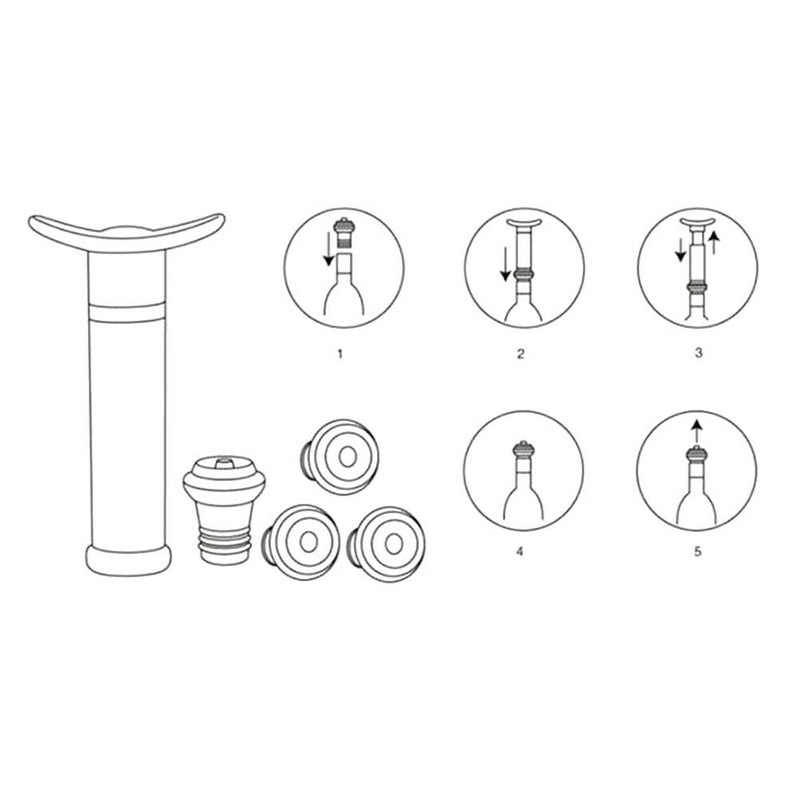 1

2

3

4

5