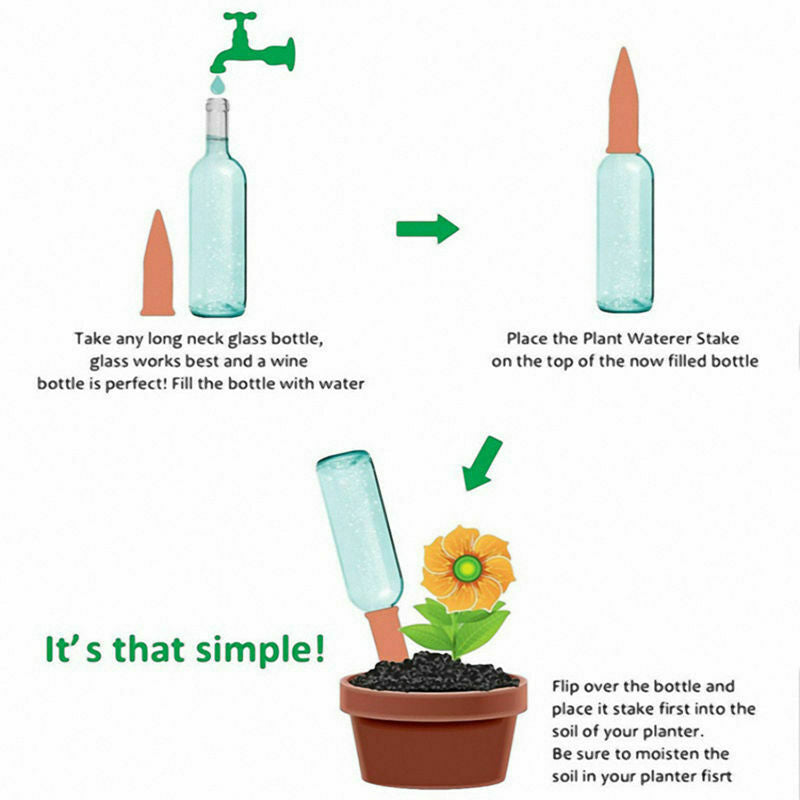 Take any long neck glass bottle, glass works best and a wine bottle is perfect! Fill the bottle with water

Place the Plant Waterer Stake on the top of the now filled bottle

It's that simple!

Flip over the bottle and place it stake first into the soil of your planter.
Be sure to moisten the soil in your planter fisrt